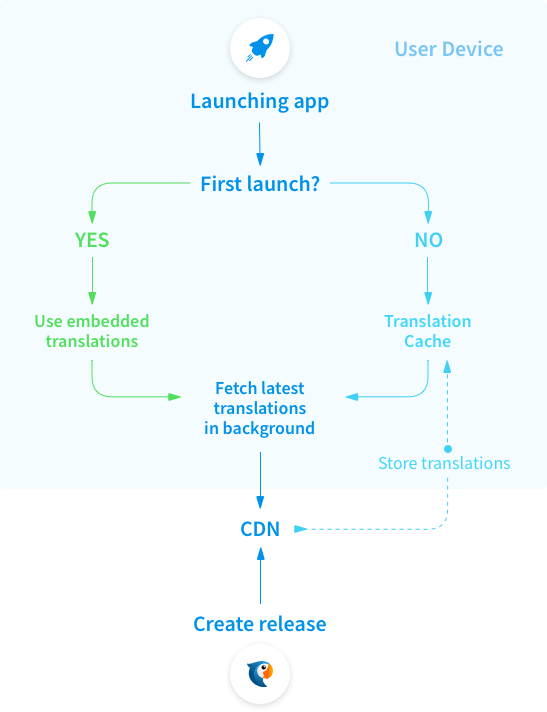 User Device

Launching app

First launch?

YES

NO

Use embedded translations

Translation Cache

Fetch latest translations in background

Store translations

CDN

Create release